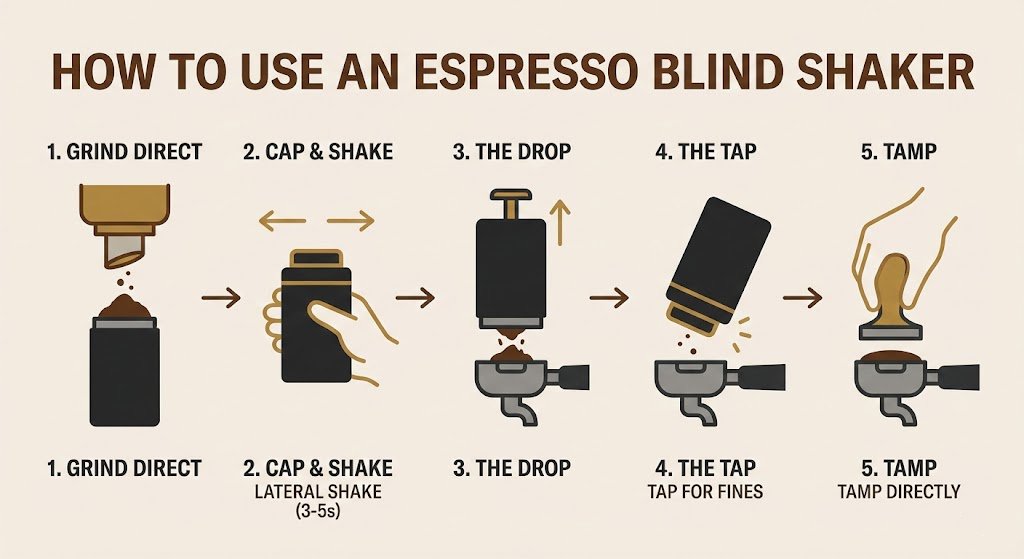 HOW TO USE AN ESPRESSO BLIND SHAKER

1. GRIND DIRECT

2. CAP & SHAKE

3. THE DROP

4. THE TAP

5. TAMP

1. GRIND DIRECT

2. CAP & SHAKE
LATERAL SHAKE (3-5s)

3. THE DROP

4. THE TAP
TAP FOR FINES

5. TAMP
TAMP DIRECTLY