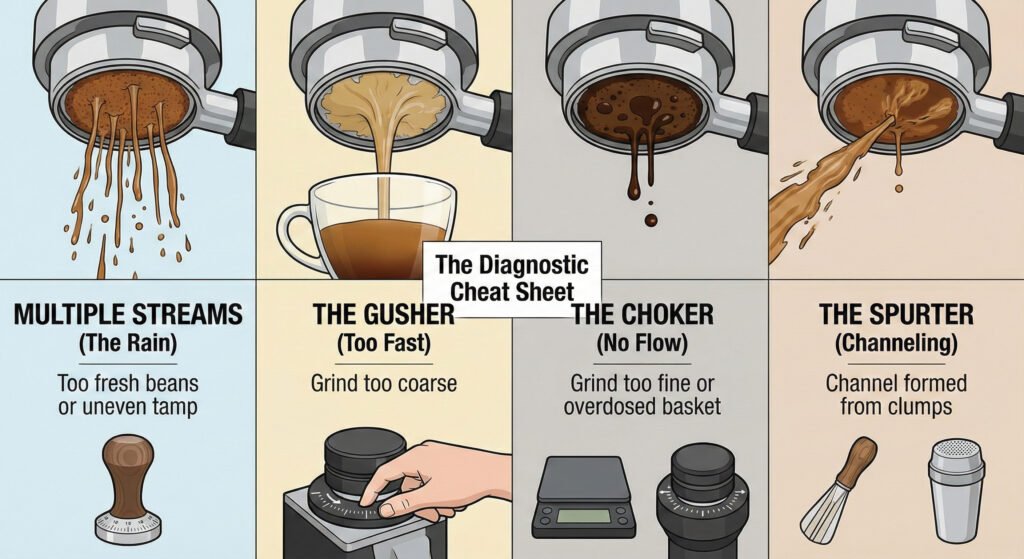 The Diagnostic Cheat Sheet

MULTIPLE STREAMS
(The Rain)
Too fresh beans or uneven tamp

THE GUSHER
(Too Fast)
Grind too coarse

THE CHOKER
(No Flow)
Grind too fine or overdosed basket

THE SPURTER
(Channeling)
Channel formed from clumps